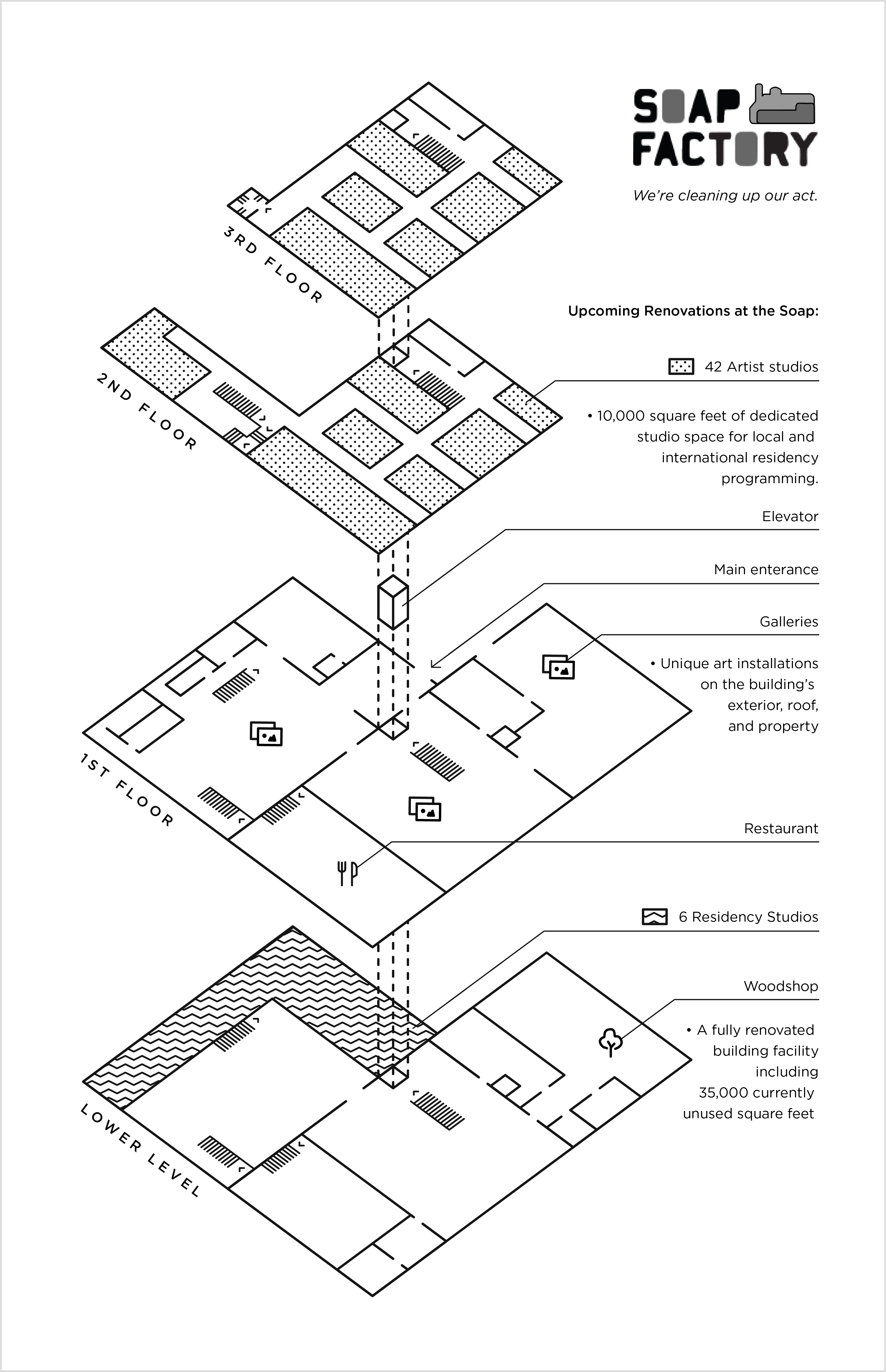 SOAP FACTORY

We're cleaning up our act.

3RD FLOOR

2ND FLOOR

1ST FLOOR

LOWER LEVEL

Upcoming Renovations at the Soap:

42 Artist studios

• 10,000 square feet of dedicated studio space for local and international residency programming.

Elevator

Main enterance

Galleries

• Unique art installations on the building's exterior, roof, and property

Restaurant

6 Residency Studios

Woodshop

• A fully renovated building facility including 35,000 currently unused square feet